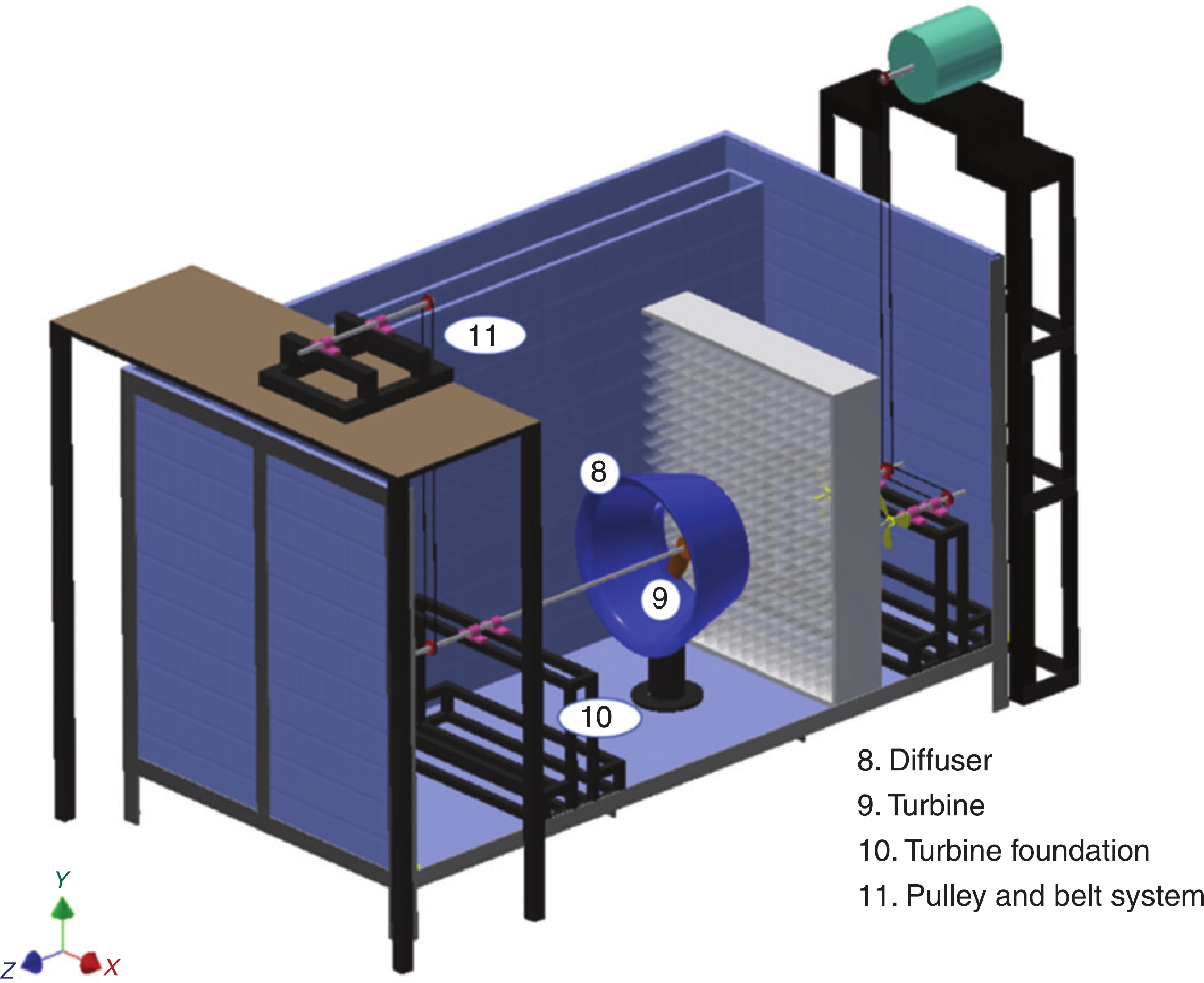 11

8

9

10

8. Diffuser
9. Turbine
10. Turbine foundation
11. Pulley and belt system

Y
Z
X