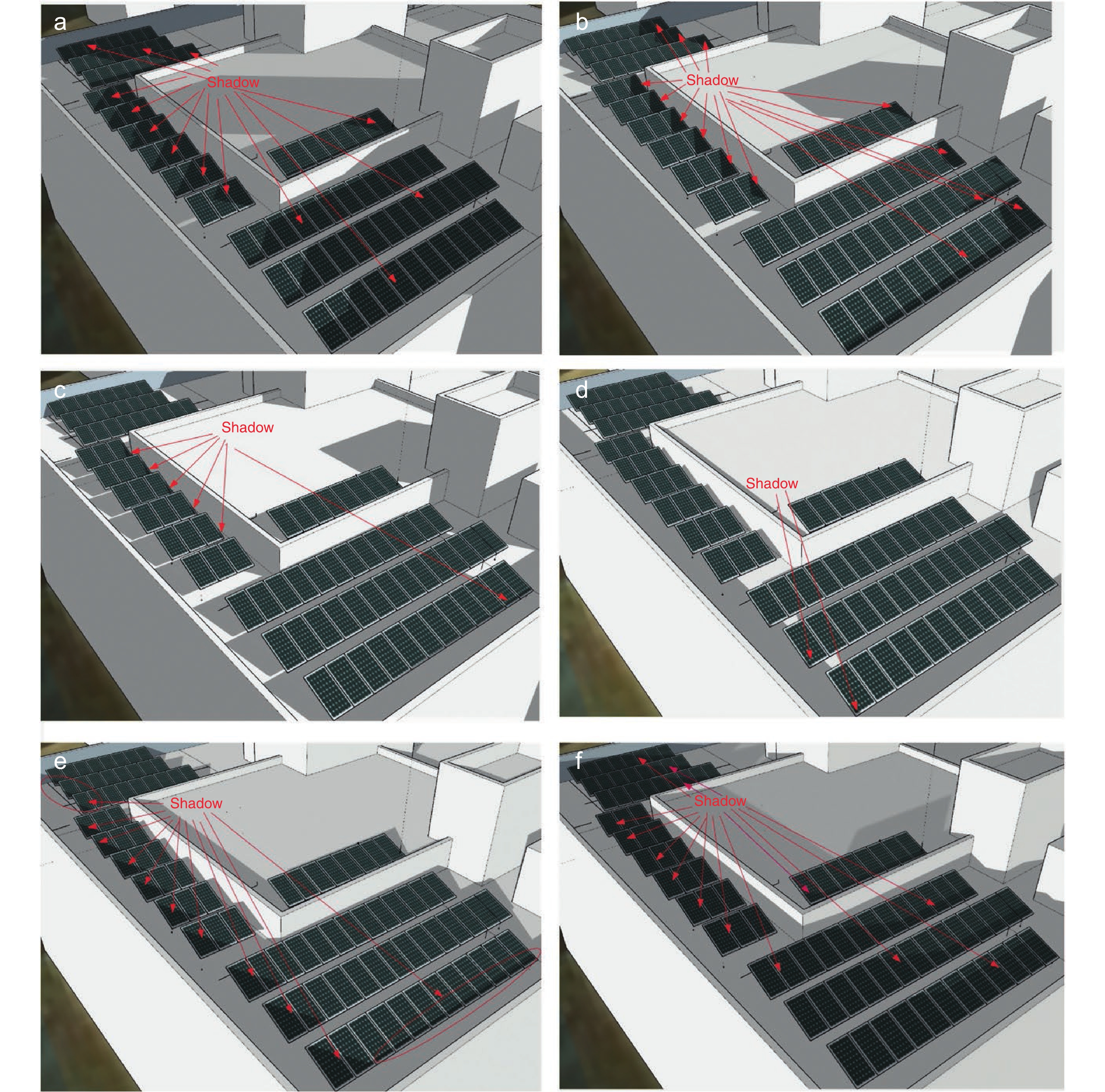 a

Shadow

b

Shadow

c

Shadow

d

Shadow

e

Shadow

f

Shadow