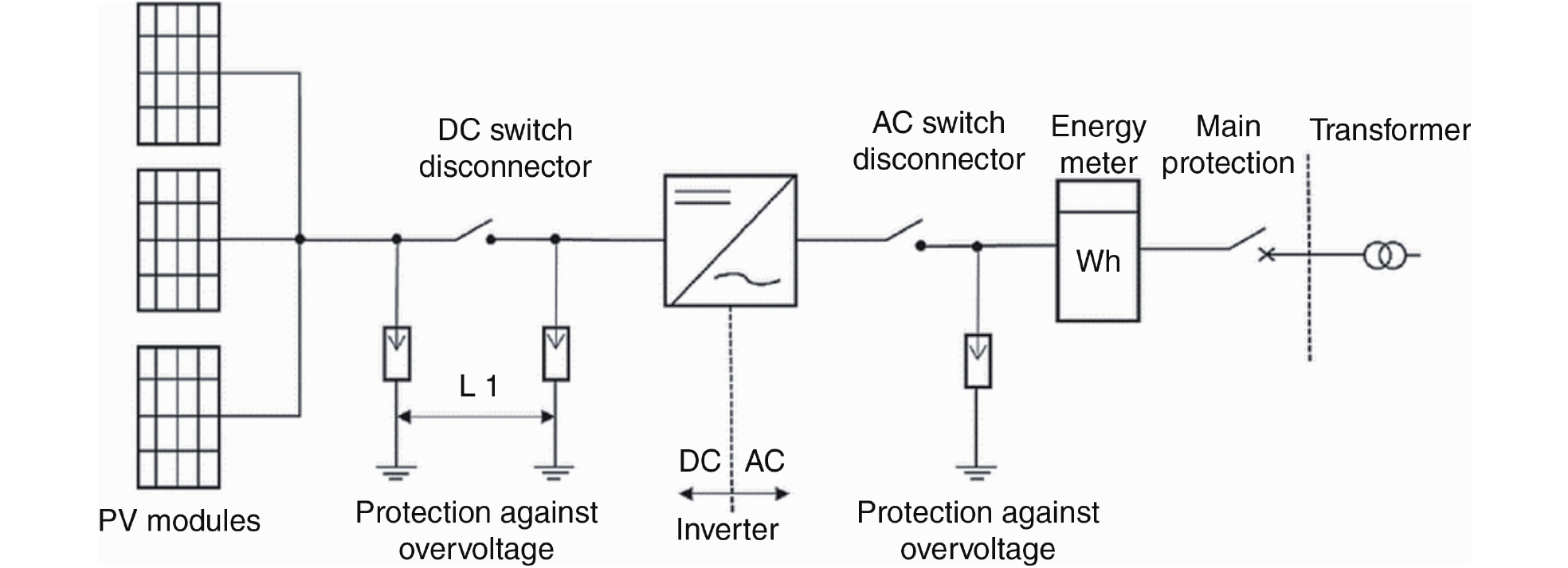 DC switch disconnector

AC switch disconnector

Energy meter

Main protection

Transformer

Wh

L 1

DC AC

PV modules

Protection against overvoltage

Inverter

Protection against overvoltage