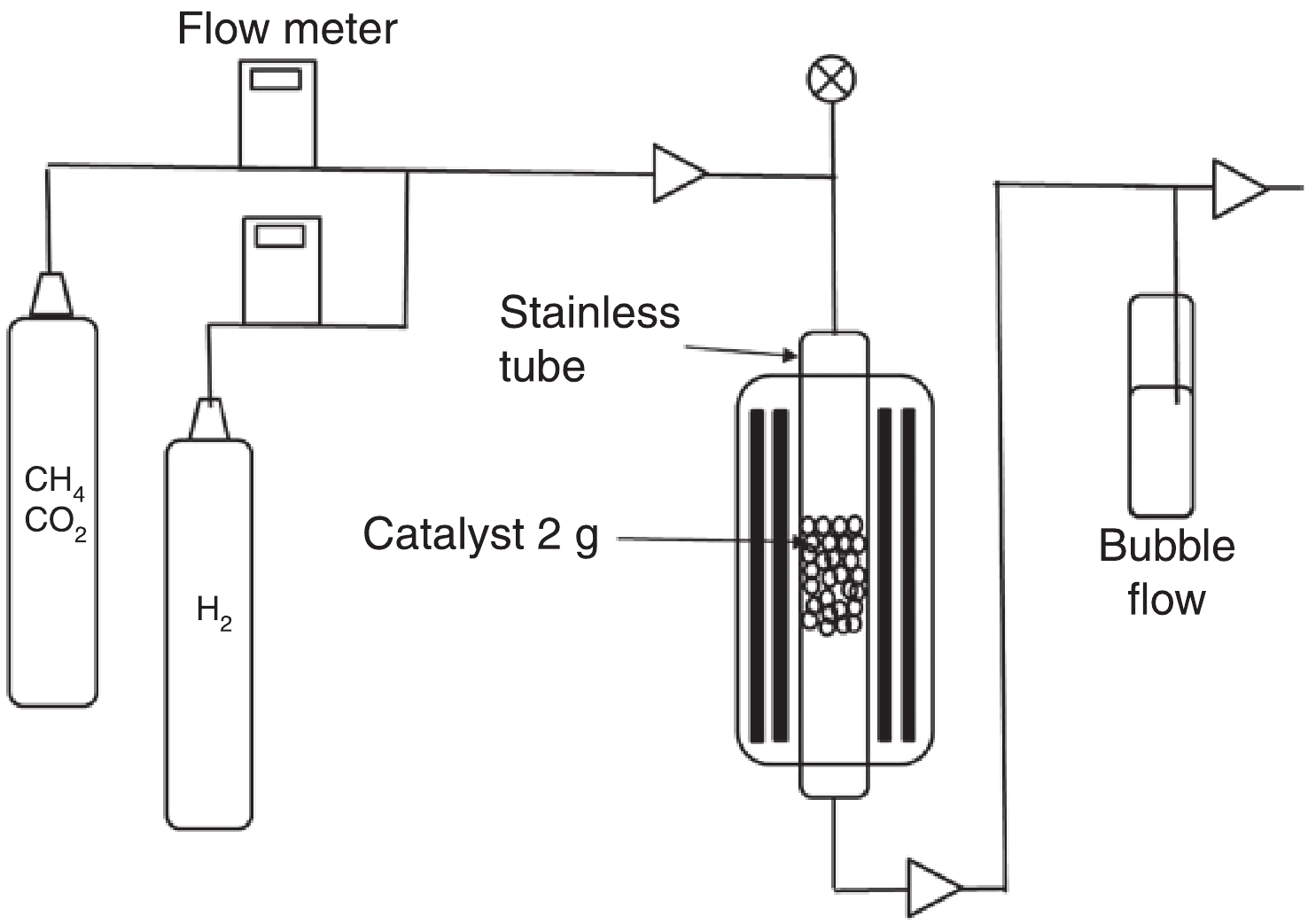 Flow meter

Stainless tube

$CH_4$
$CO_2$

$H_2$

Catalyst 2 g

Bubble flow