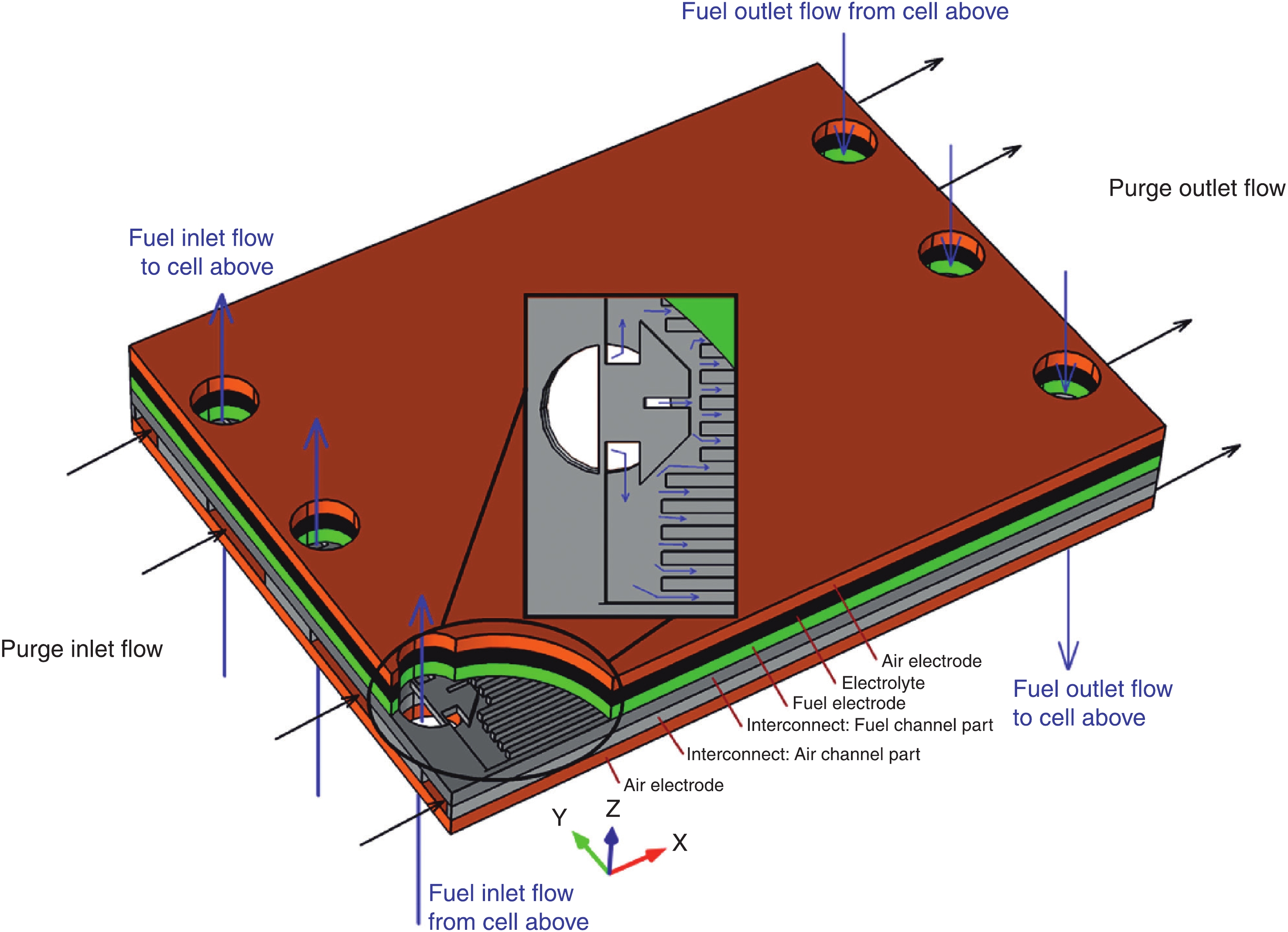 Fuel outlet flow from cell above

Purge outlet flow

Fuel inlet flow
to cell above

Purge inlet flow

Air electrode
Electrolyte
Fuel electrode
Interconnect: Fuel channel part
Interconnect: Air channel part
Air electrode

Fuel outlet flow
to cell above

Y
Z
X

Fuel inlet flow
from cell above